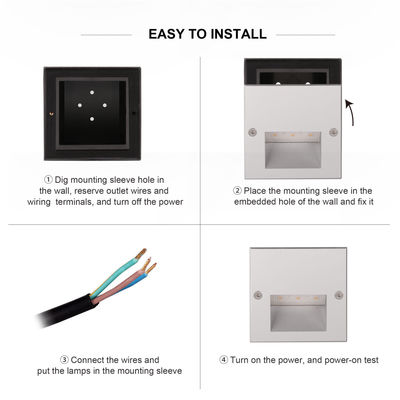 EASY TO INSTALL

① Dig mounting sleeve hole in the wall, reserve outlet wires and wiring terminals, and turn off the power

② Place the mounting sleeve in the embedded hole of the wall and fix it

③ Connect the wires and put the lamps in the mounting sleeve

④ Turn on the power, and power-on test