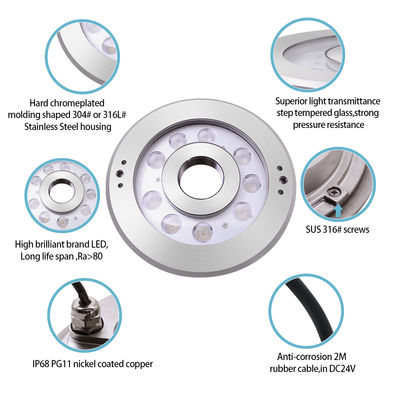 Hard chromeplated molding shaped 304# or 316L# Stainless Steel housing

Superior light transmittance step tempered glass,strong pressure resistance

High brilliant brand LED, Long life span ,Ra>80

SUS 316# screws

IP68 PG11 nickel coated copper

Anti-corrosion 2M rubber cable,in DC24V