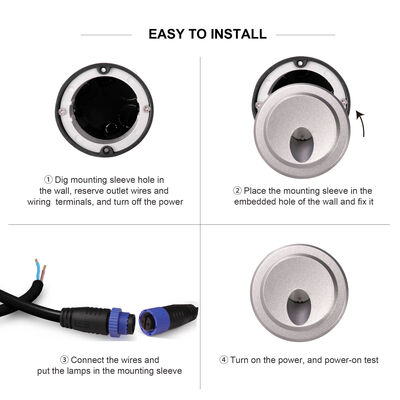 EASY TO INSTALL

① Dig mounting sleeve hole in the wall, reserve outlet wires and wiring terminals, and turn off the power

② Place the mounting sleeve in the embedded hole of the wall and fix it

③ Connect the wires and put the lamps in the mounting sleeve

④ Turn on the power, and power-on test